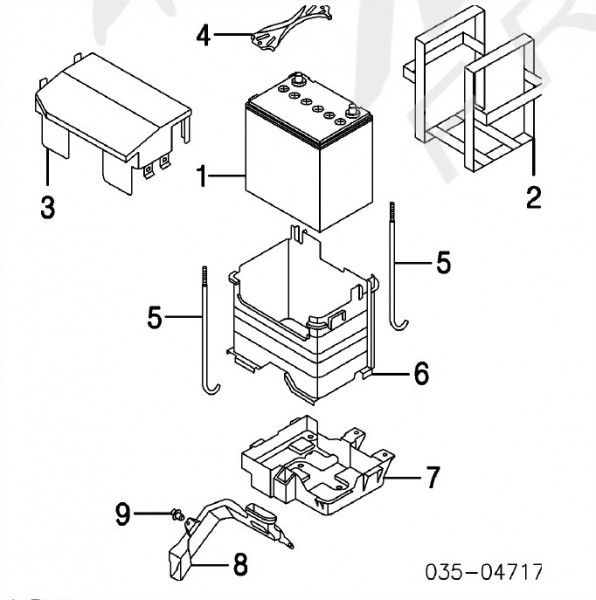 4
3
1
2
5
5
6
7
9
8
035-04717