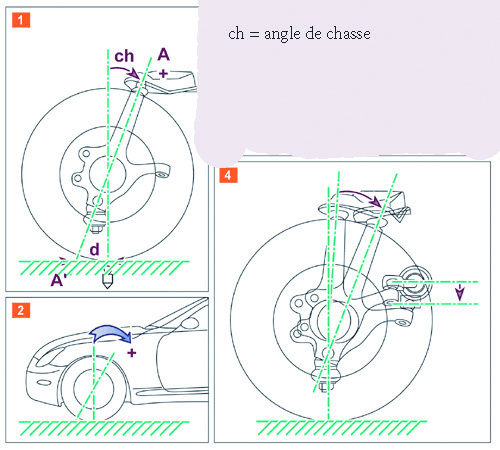 1

ch

A

+

d

A'

ch = angle de chasse

2

+

4