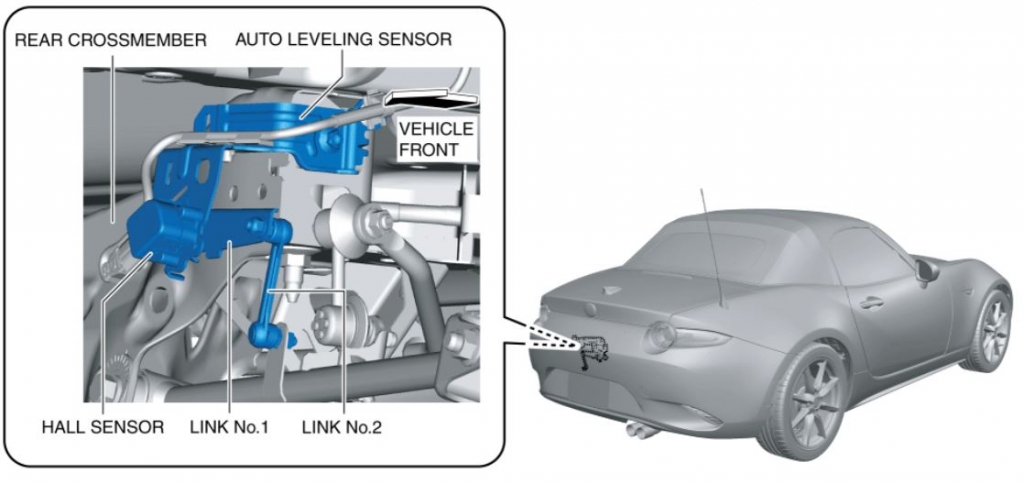 REAR CROSSMEMBER
AUTO LEVELING SENSOR
VEHICLE FRONT
HALL SENSOR
LINK No.1
LINK No.2