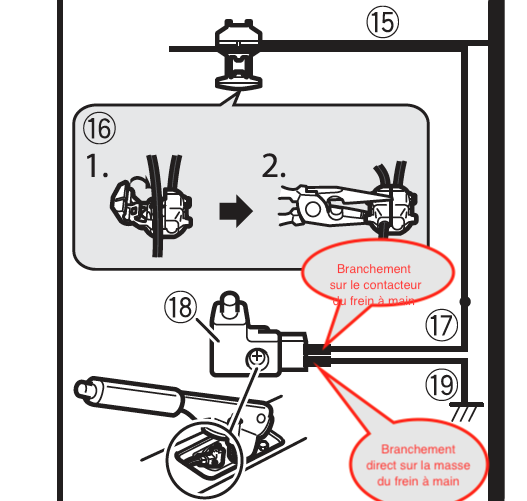 ⑮

⑯
1.
2.

Branchement sur le contacteur du frein à main

⑱

⑰

⑲

Branchement direct sur la masse du frein à main