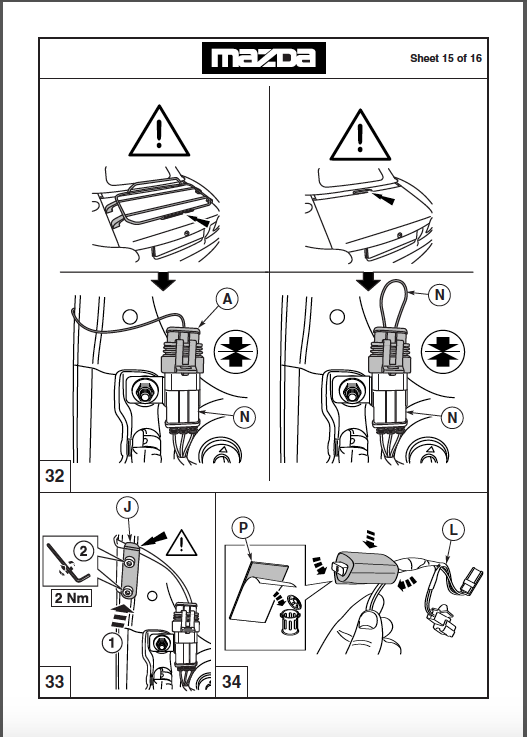 mazda

Sheet 15 of 16

A

N

N

N

32

J

2

2 Nm

1

33

P

L

34