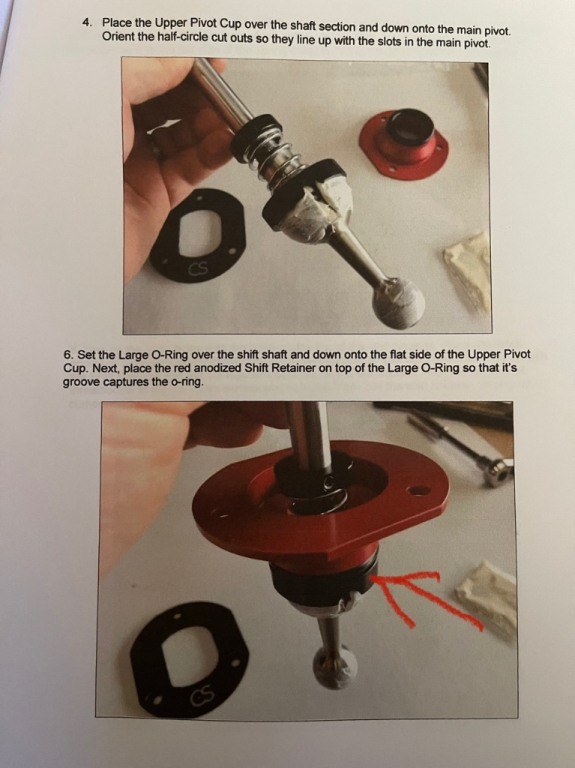 4. Place the Upper Pivot Cup over the shaft section and down onto the main pivot. Orient the half-circle cut outs so they line up with the slots in the main pivot.

CS

6. Set the Large O-Ring over the shift shaft and down onto the flat side of the Upper Pivot Cup. Next, place the red anodized Shift Retainer on top of the Large O-Ring so that it's groove captures the o-ring.

CS