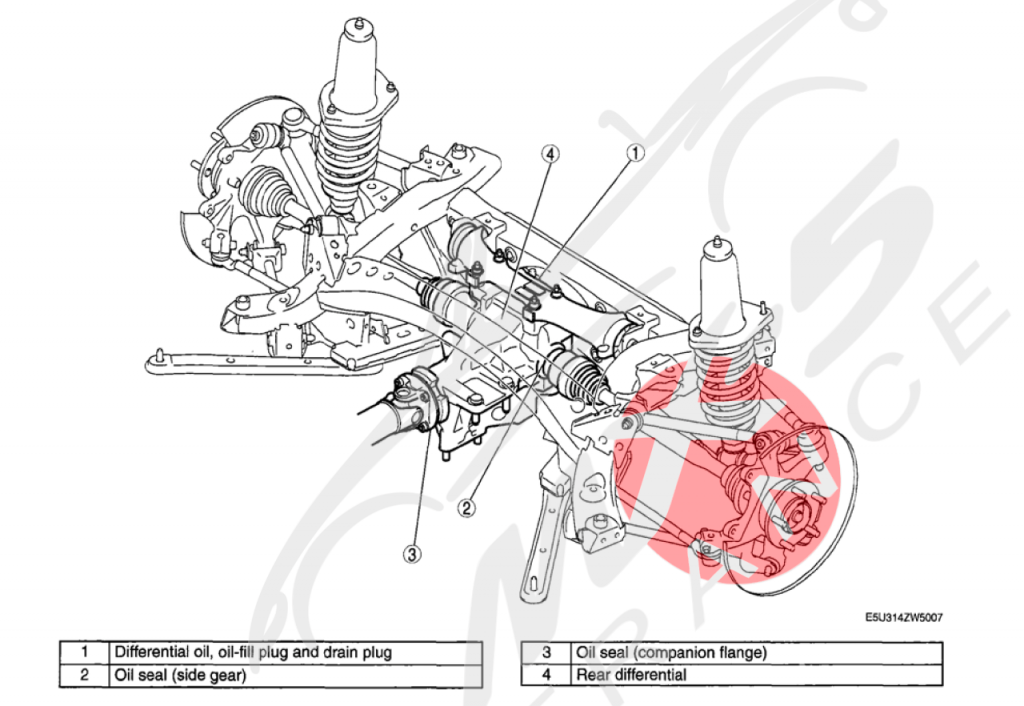 4
1
2
3

E5U314ZW5007

| 1 | Differential oil, oil-fill plug and drain plug |
|---|---|
| 2 | Oil seal (side gear) |

| 3 | Oil seal (companion flange) |
|---|---|
| 4 | Rear differential |