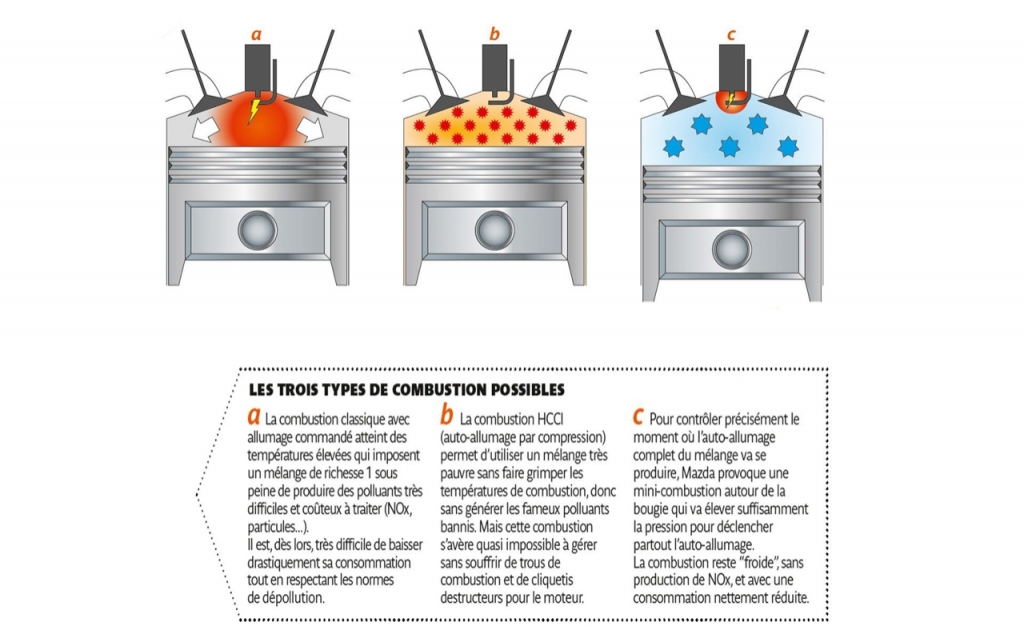 a

b

c

LES TROIS TYPES DE COMBUSTION POSSIBLES

a La combustion classique avec allumage commandé atteint des températures élevées qui imposent un mélange de richesse 1 sous peine de produire des polluants très difficiles et coûteux à traiter (NOx, particules...).
Il est, dès lors, très difficile de baisser drastiquement sa consommation tout en respectant les normes de dépollution.

b La combustion HCCI (auto-allumage par compression) permet d'utiliser un mélange très pauvre sans faire grimper les températures de combustion, donc sans générer les fameux polluants bannis. Mais cette combustion s'avère quasi impossible à gérer sans souffrir de trous de combustion et de cliquetis destructeurs pour le moteur.

c Pour contrôler précisément le moment où l'auto-allumage complet du mélange va se produire, Mazda provoque une mini-combustion autour de la bougie qui va élever suffisamment la pression pour déclencher partout l'auto-allumage.
La combustion reste "froide", sans production de NOx, et avec une consommation nettement réduite.