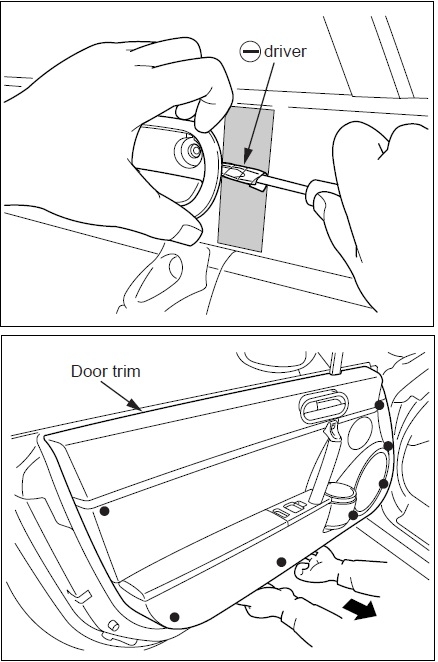 driver

Door trim