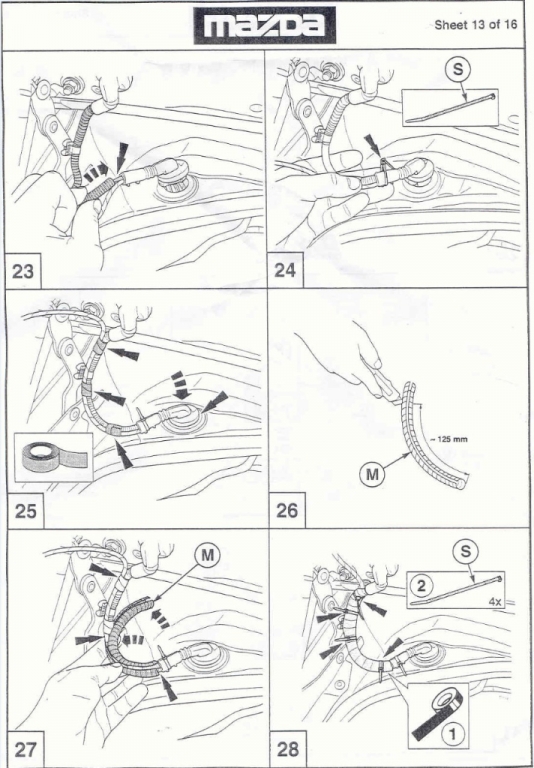 mazda

Sheet 13 of 16

23

S

24

25

~ 125 mm

M

26

M

27

S

2

4x

1

28