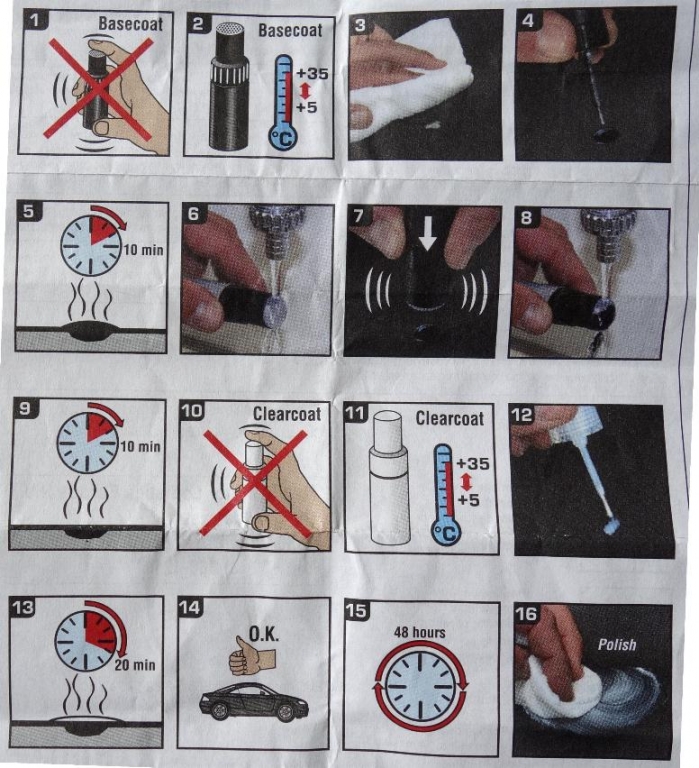 1 Basecoat

2 Basecoat

+35
+5
°C

3

4

5

10 min

6

7

8

9

10 min

10 Clearcoat

11 Clearcoat

+35
+5
°C

12

13

20 min

14

O.K.

15

48 hours

16

Polish